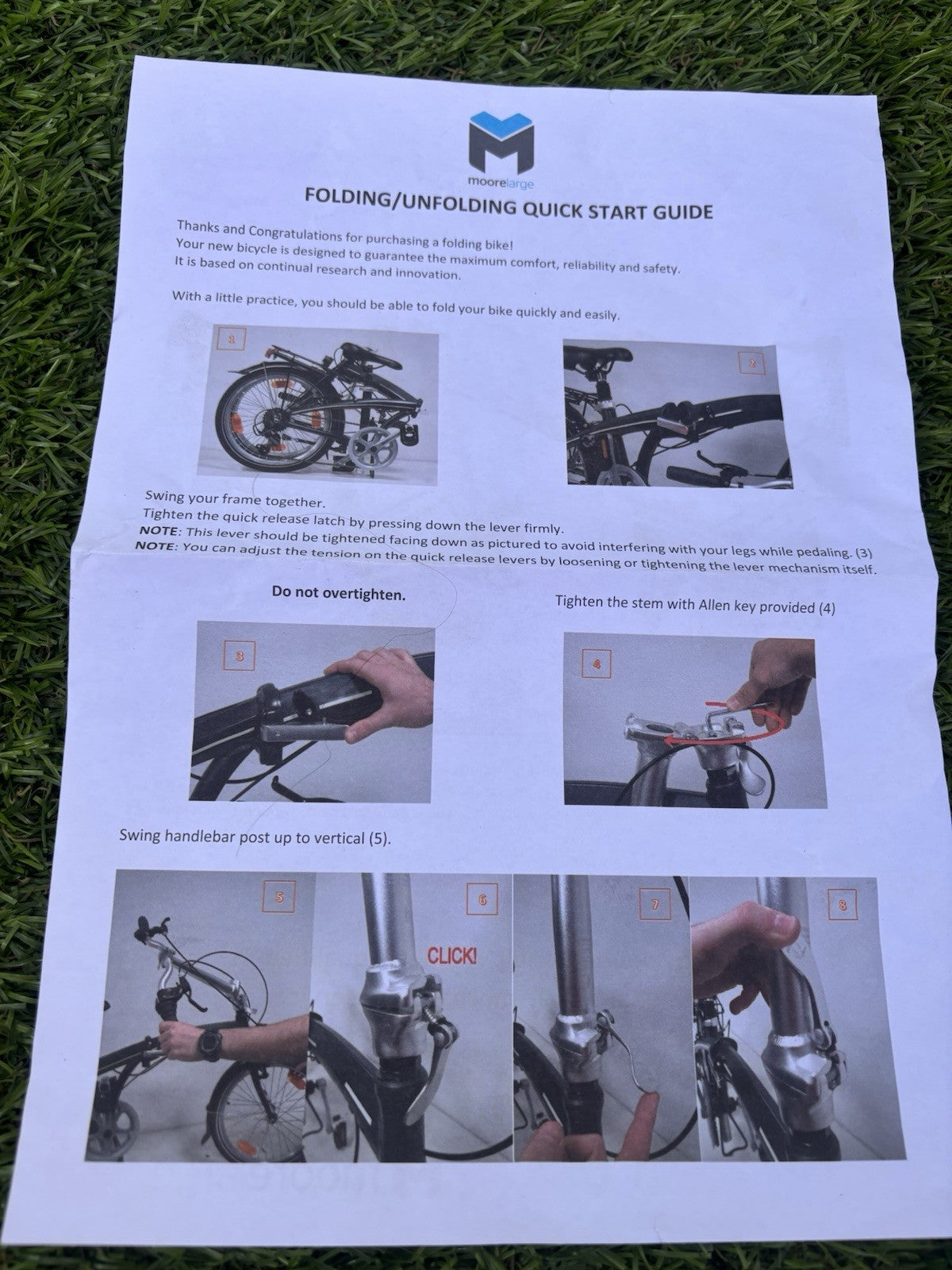 moorelarge

FOLDING/UNFOLDING QUICK START GUIDE

Thanks and Congratulations for purchasing a folding bike!
Your new bicycle is designed to guarantee the maximum comfort, reliability and safety.
It is based on continual research and innovation.

With a little practice, you should be able to fold your bike quickly and easily.

1

2

Swing your frame together.
Tighten the quick release latch by pressing down the lever firmly.
NOTE: This lever should be tightened facing down as pictured to avoid interfering with your legs while pedaling. (3)
NOTE: You can adjust the tension on the quick release levers by loosening or tightening the lever mechanism itself.

Do not overtighten.

Tighten the stem with Allen key provided (4)

3

4

Swing handlebar post up to vertical (5).

5

6

CLICK!

7

8